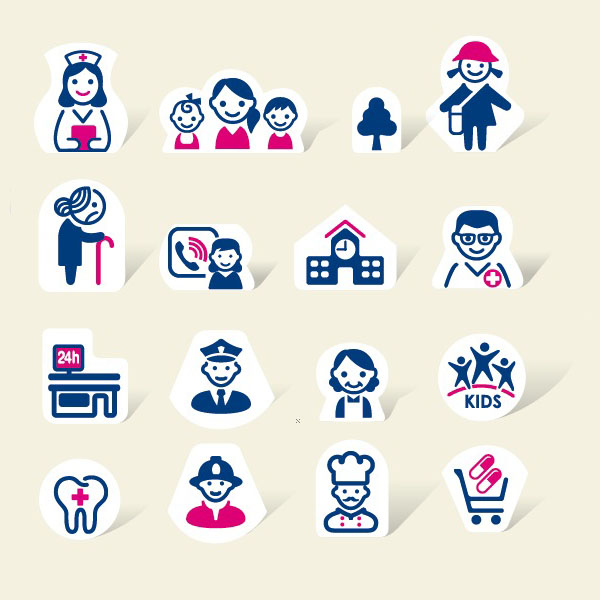 24h

KIDS